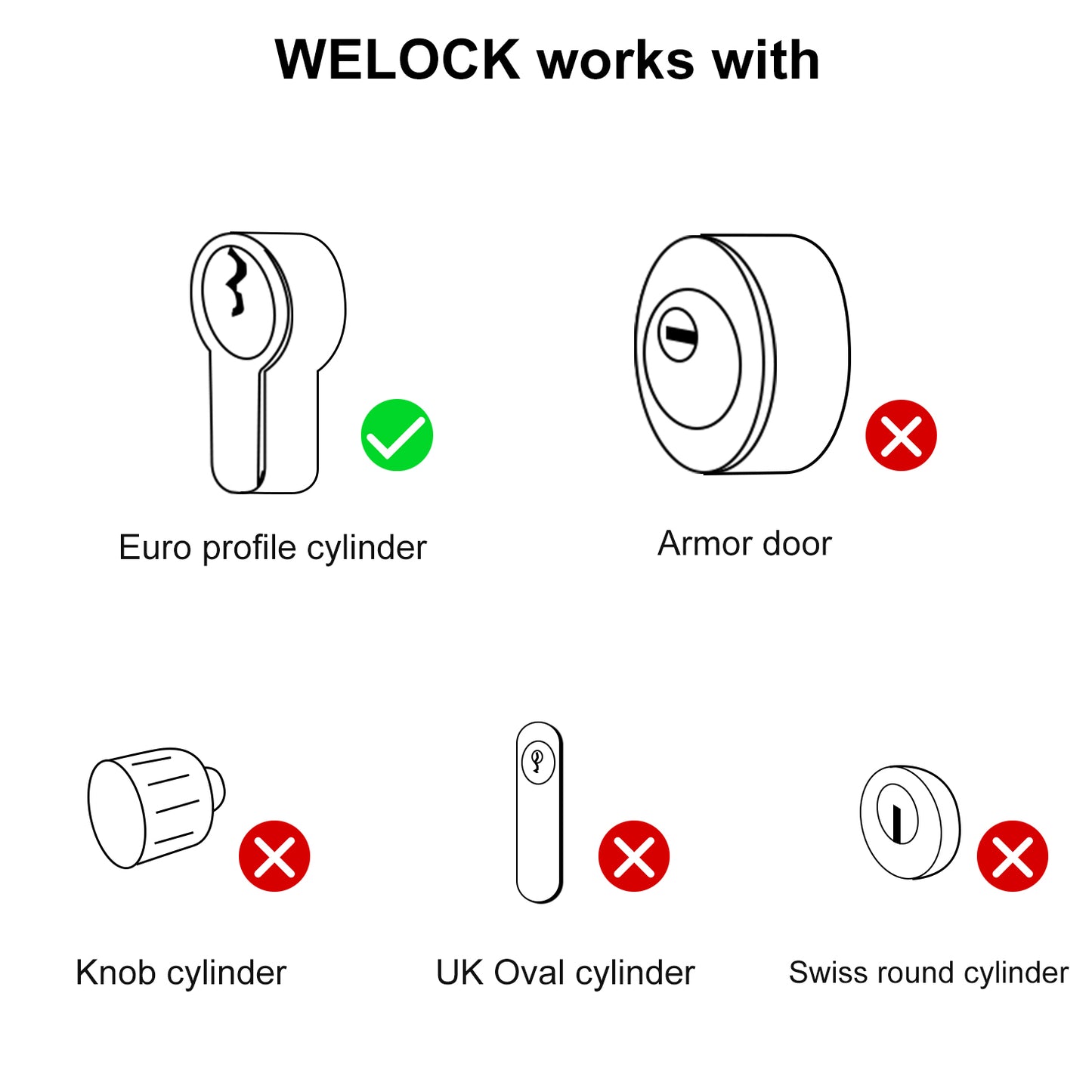 WELOCK works with

Euro profile cylinder

Armor door

Knob cylinder

UK Oval cylinder

Swiss round cylinder